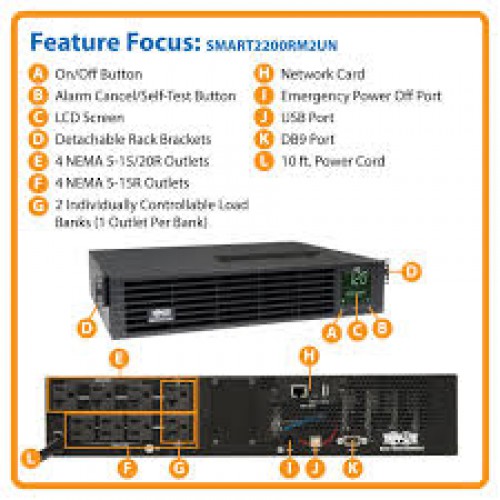 Feature Focus: SMART2200RM2UN

A On/Off Button
B Alarm Cancel/Self-Test Button
C LCD Screen
D Detachable Rack Brackets
E 4 NEMA 5-15/20R Outlets
F 4 NEMA 5-15R Outlets
G 2 Individually Controllable Load Banks (1 Outlet Per Bank)

H Network Card
I Emergency Power Off Port
J USB Port
K DB9 Port
L 10 ft. Power Cord

D
D
A C B
E
H
L F G
I J K